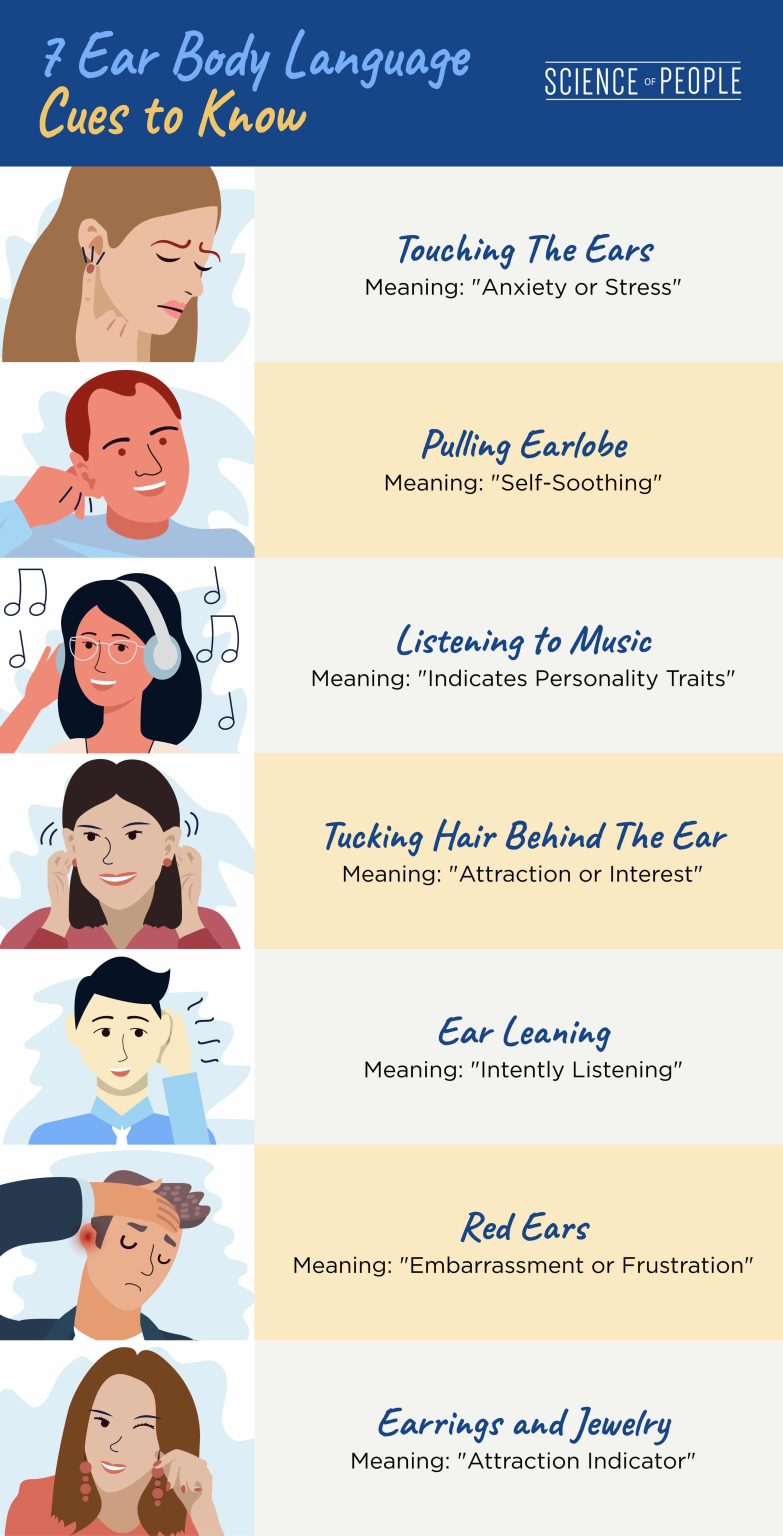 7 Ear Body Language Cues to Know

SCIENCE OF PEOPLE

Touching The Ears
Meaning: "Anxiety or Stress"

Pulling Earlobe
Meaning: "Self-Soothing"

Listening to Music
Meaning: "Indicates Personality Traits"

Tucking Hair Behind The Ear
Meaning: "Attraction or Interest"

Ear Leaning
Meaning: "Intently Listening"

Red Ears
Meaning: "Embarrassment or Frustration"

Earrings and Jewelry
Meaning: "Attraction Indicator"