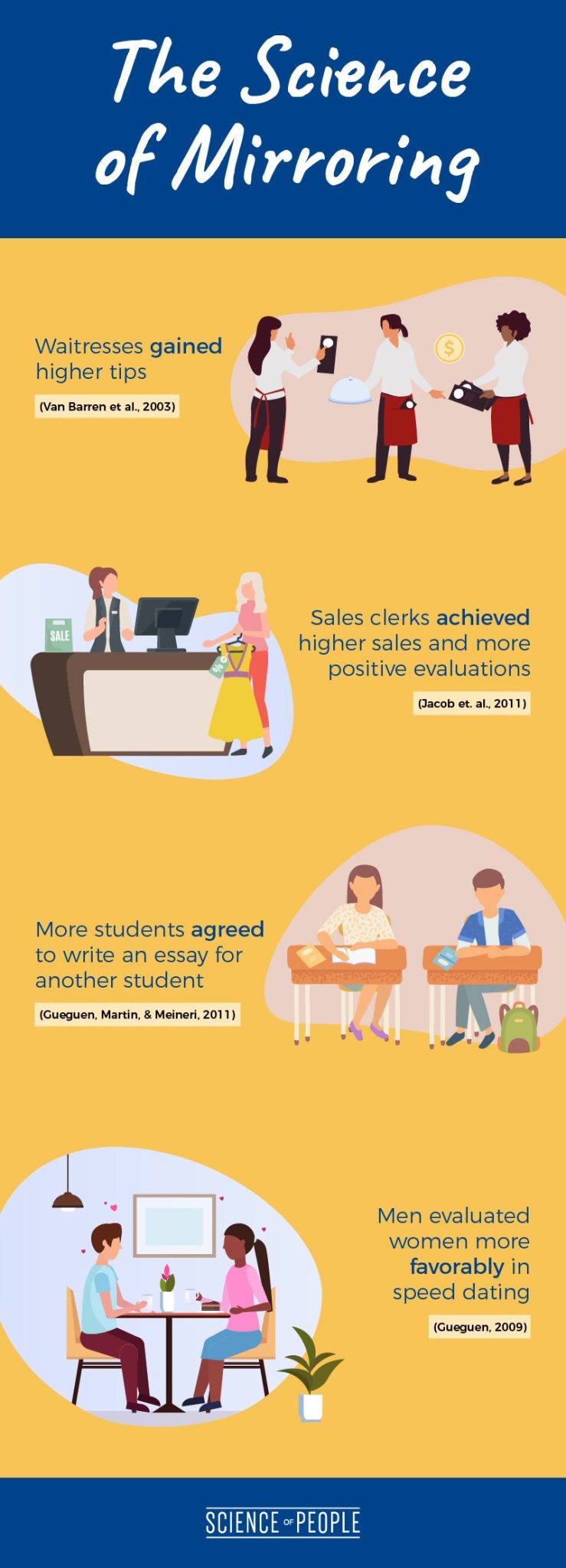 The Science of Mirroring

Waitresses gained higher tips

(Van Barren et al., 2003)

SALE

Sales clerks achieved higher sales and more positive evaluations

(Jacob et. al., 2011)

More students agreed to write an essay for another student

(Gueguen, Martin, & Meineri, 2011)

Men evaluated women more favorably in speed dating

(Gueguen, 2009)

SCIENCE OF PEOPLE